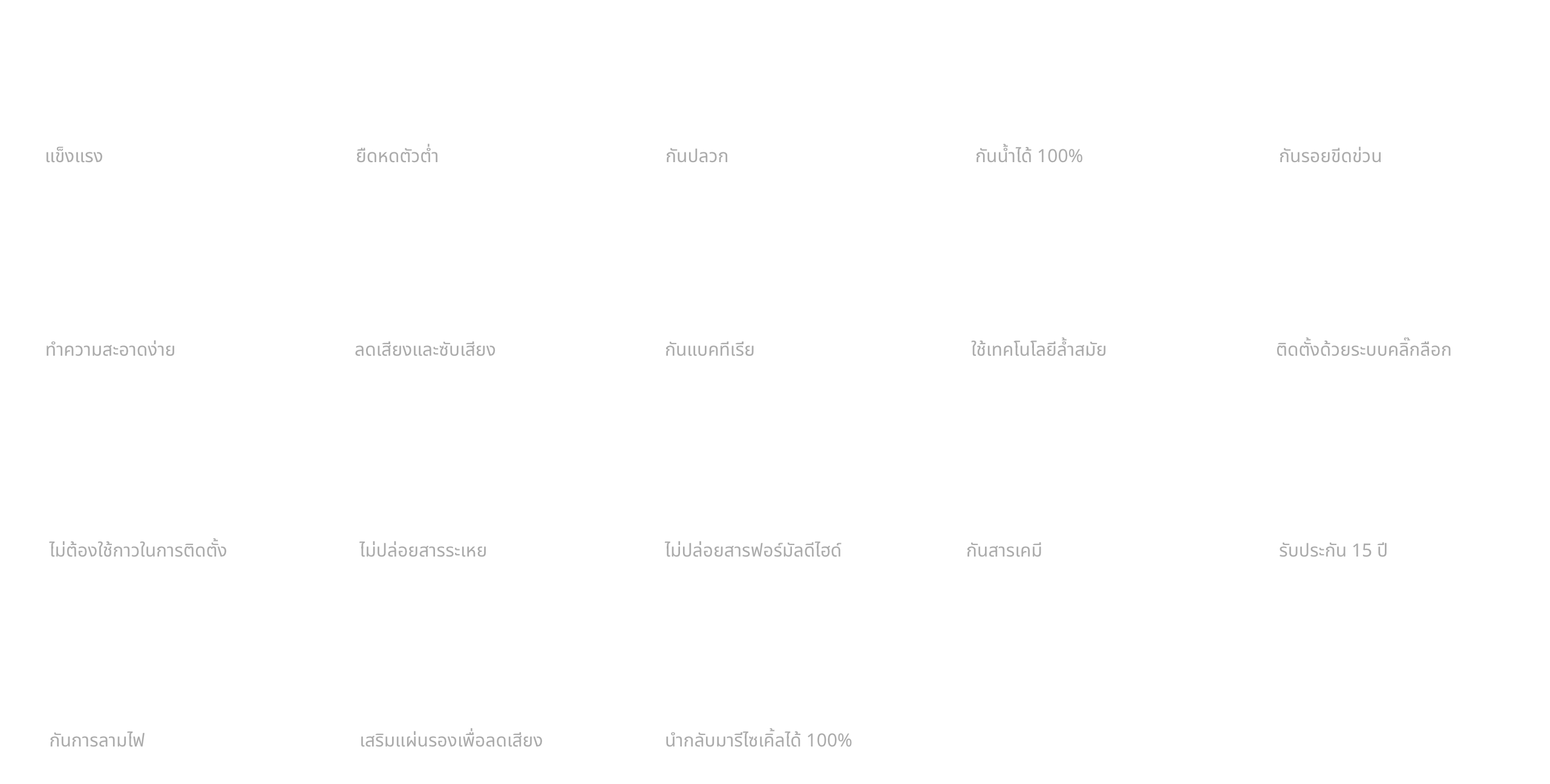 แข็งแรง

ยืดหดตัวต่ำ

กันปลวก

กันน้ำได้ 100%

กันรอยขีดข่วน

ทำความสะอาดง่าย

ลดเสียงและซับเสียง

กันแบคทีเรีย

ใช้เทคโนโลยีล้ำสมัย

ติดตั้งด้วยระบบคลิ๊กล็อก

ไม่ต้องใช้กาวในการติดตั้ง

ไม่ปล่อยสารระเหย

ไม่ปล่อยสารฟอร์มัลดีไฮด์

กันสารเคมี

รับประกัน 15 ปี

กันการลามไฟ

เสริมแผ่นรองเพื่อลดเสียง

นำกลับมารีไซเคิ้ลได้ 100%